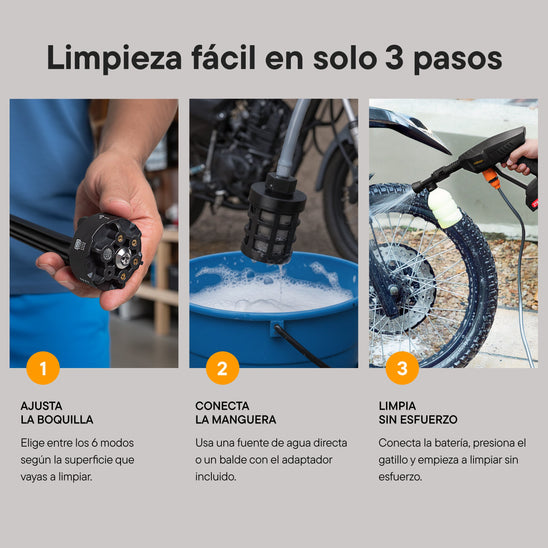 Limpieza fácil en solo 3 pasos

1

AJUSTA
LA BOQUILLA

Elige entre los 6 modos según la superficie que vayas a limpiar.

2

CONECTA
LA MANGUERA

Usa una fuente de agua directa o un balde con el adaptador incluido.

3

LIMPIA
SIN ESFUERZO

Conecta la batería, presiona el gatillo y empieza a limpiar sin esfuerzo.