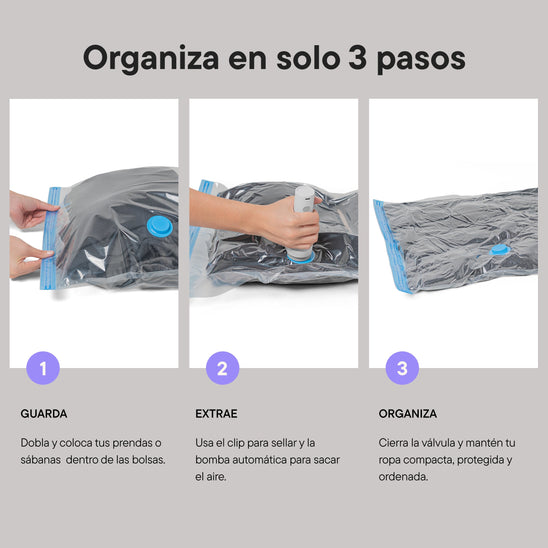 Organiza en solo 3 pasos

1

GUARDA

Dobla y coloca tus prendas o sábanas dentro de las bolsas.

2

EXTRAE

Usa el clip para sellar y la bomba automática para sacar el aire.

3

ORGANIZA

Cierra la válvula y mantén tu ropa compacta, protegida y ordenada.